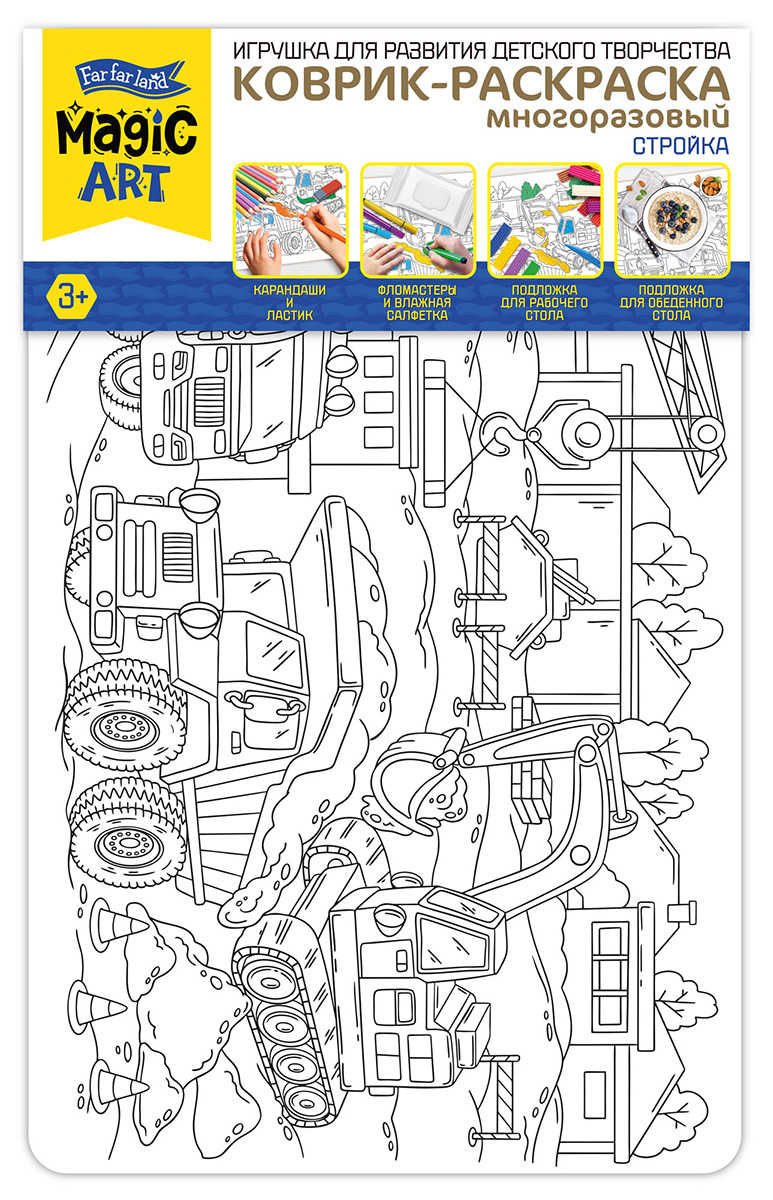 Far far land
Magic ART

ИГРУШКА ДЛЯ РАЗВИТИЯ ДЕТСКОГО ТВОРЧЕСТВА
КОВРИК-РАСКРАСКА
многоразовый
СТРОЙКА

3+

КАРАНДАШИ И ЛАСТИК

ФЛОМАСТЕРЫ И ВЛАЖНАЯ САЛФЕТКА

ПОДЛОЖКА ДЛЯ РАБОЧЕГО СТОЛА

ПОДЛОЖКА ДЛЯ ОБЕДЕННОГО СТОЛА